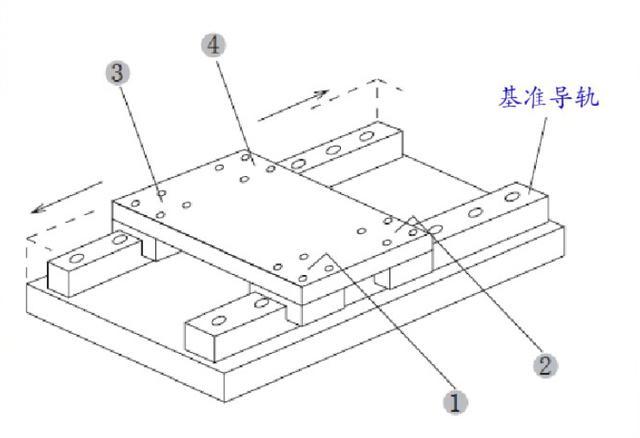 4
3
基准导轨
2
1